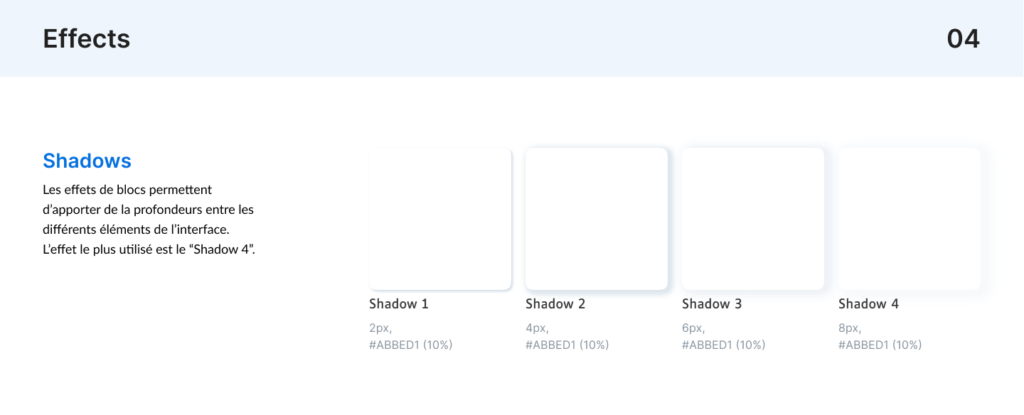 Effects

04

Shadows

Les effets de blocs permettent d'apporter de la profondeurs entre les différents éléments de l'interface. L'effet le plus utilisé est le "Shadow 4".

Shadow 1

2px,
#ABBED1 (10%)

Shadow 2

4px,
#ABBED1 (10%)

Shadow 3

6px,
#ABBED1 (10%)

Shadow 4

8px,
#ABBED1 (10%)